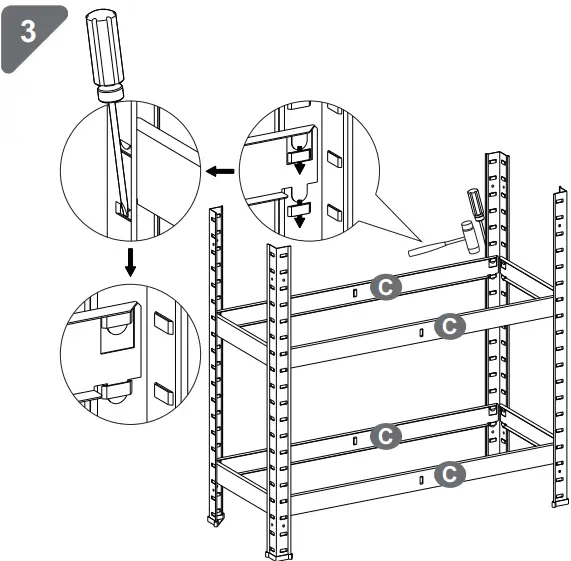 3

C
C
C
C