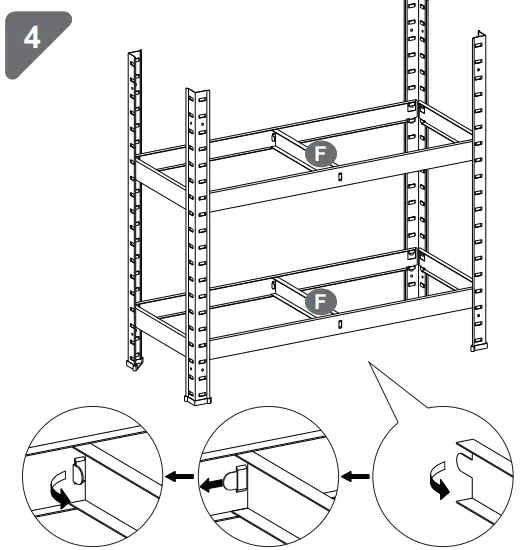 4

F

F