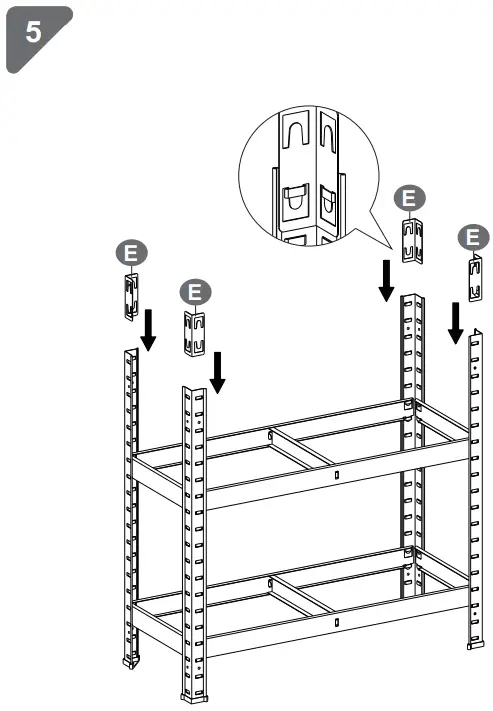 5

E

E

E

E