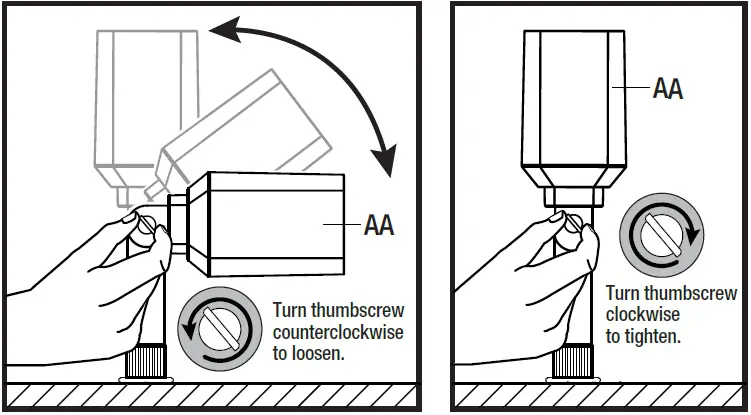 AA

Turn thumbscrew counterclockwise to loosen.

AA

Turn thumbscrew clockwise to tighten.