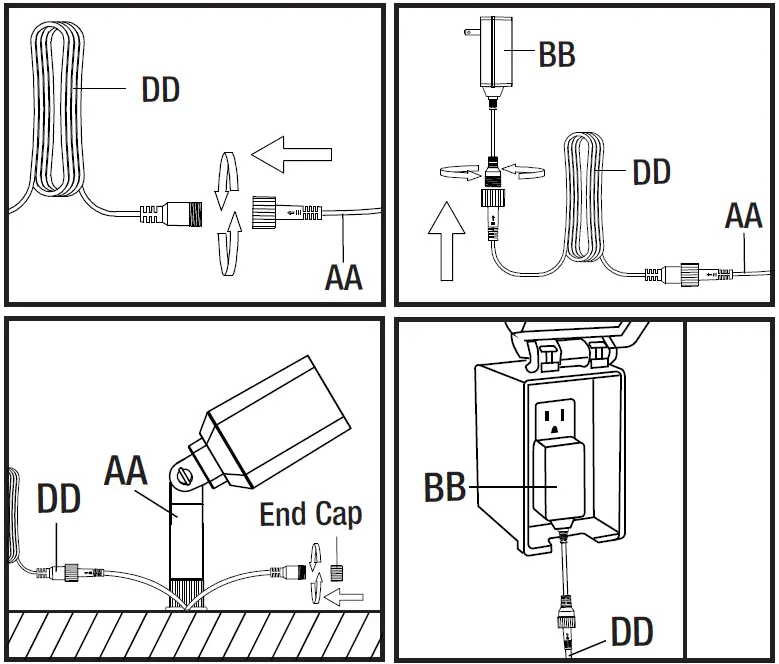 DD

AA

BB

DD

AA

AA

DD

End Cap

BB

DD