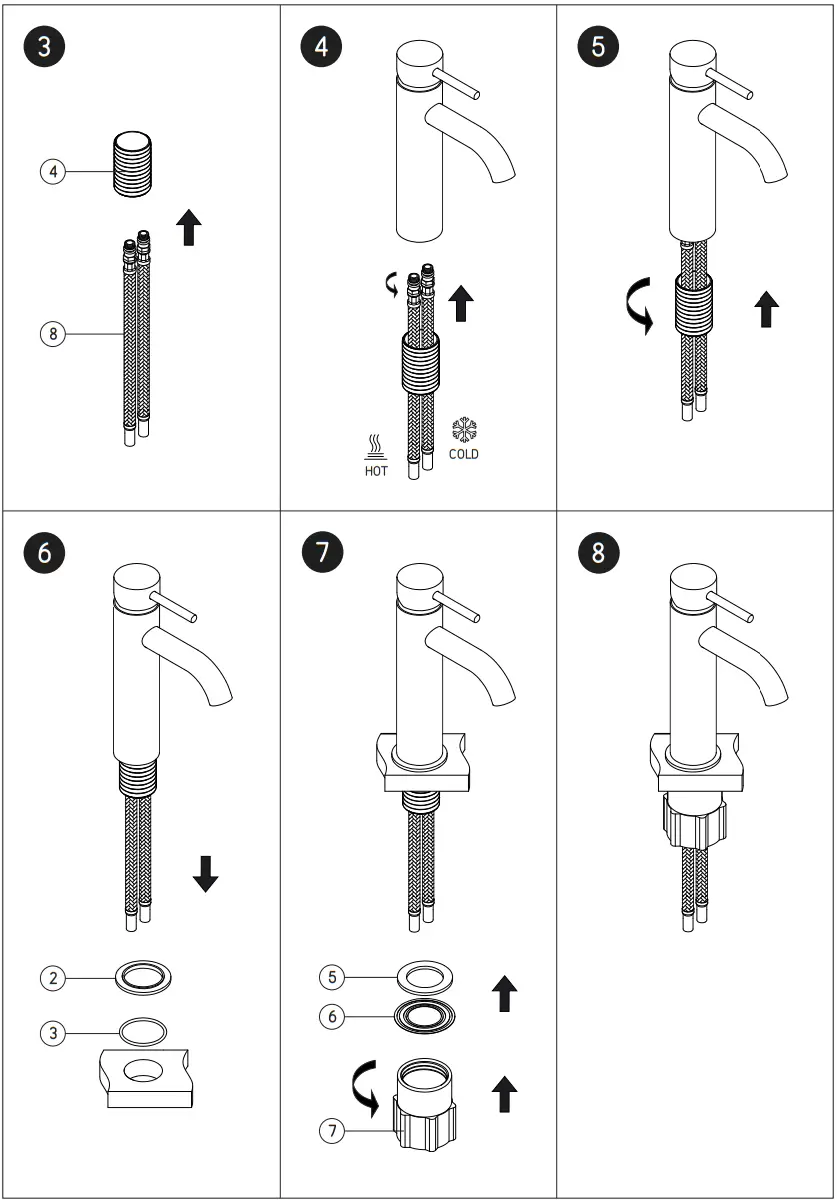 3

4

8

4

HOT

COLD

5

6

2

3

7

5

6

7

8