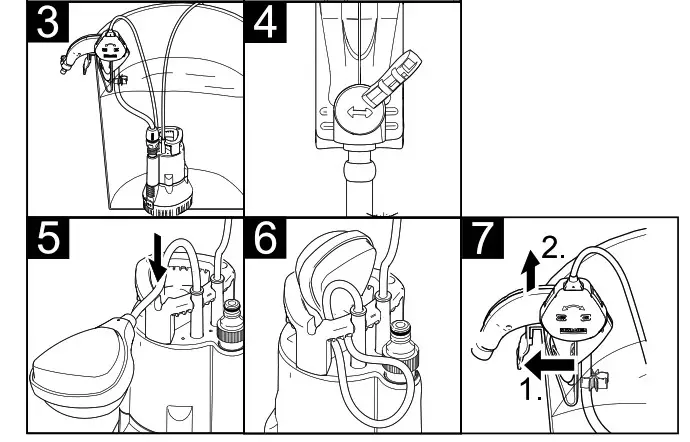 3
4
5
6
7
2.
1.