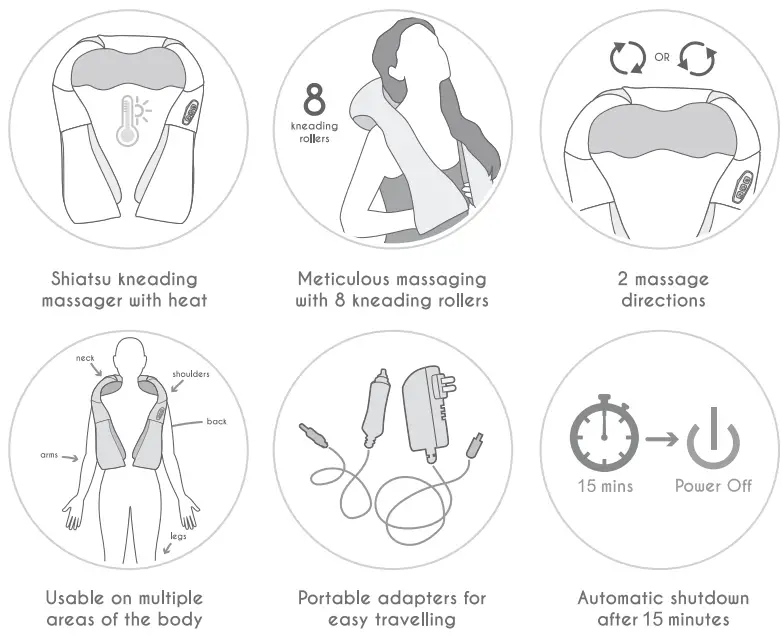 Shiatsu kneading massager with heat

8
kneading rollers

Meticulous massaging with 8 kneading rollers

OR

2 massage directions

neck
shoulders
back
arms
legs

Usable on multiple areas of the body

Portable adapters for easy travelling

15 mins
Power Off

Automatic shutdown after 15 minutes