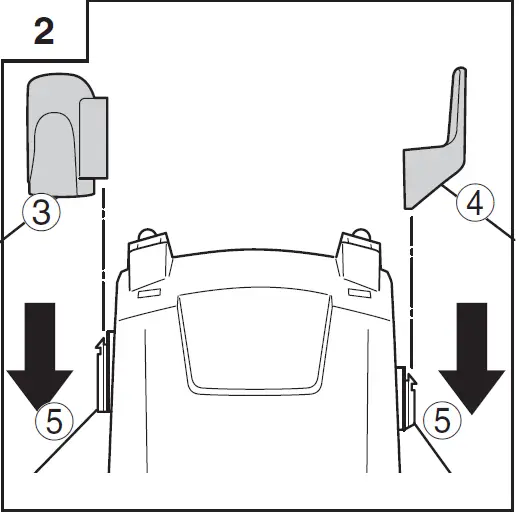 2

3

4

5

5