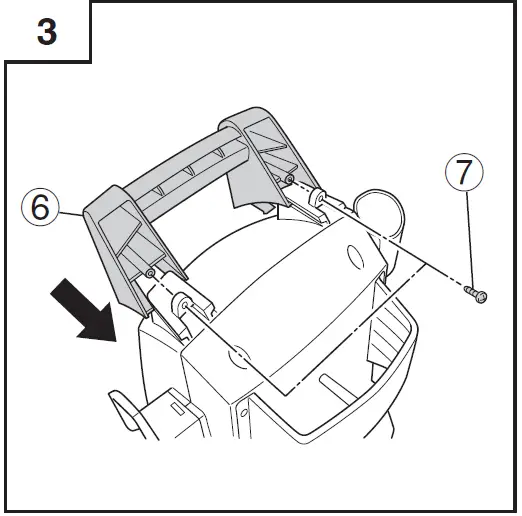 3

6

7