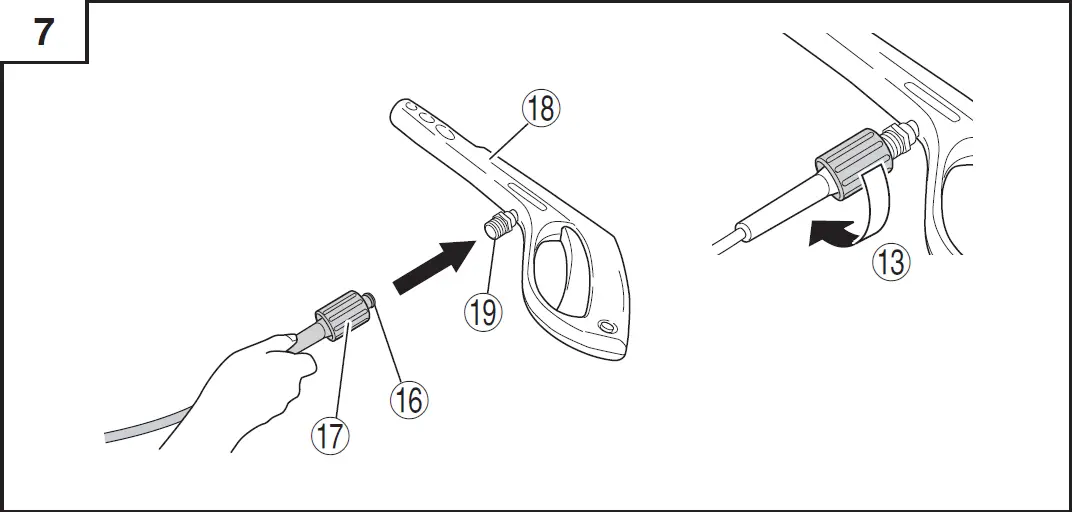 7

18

19

16

17

13