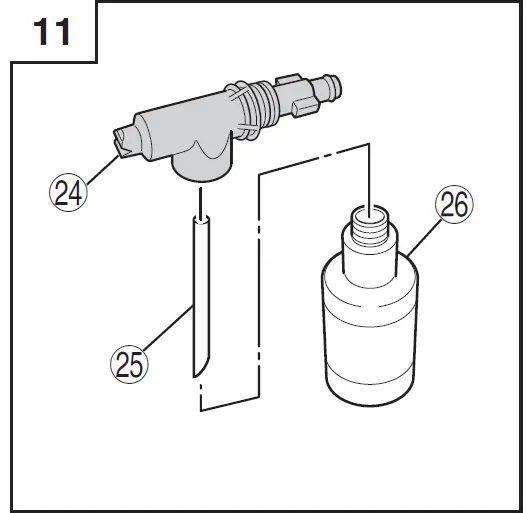 11

24

26

25