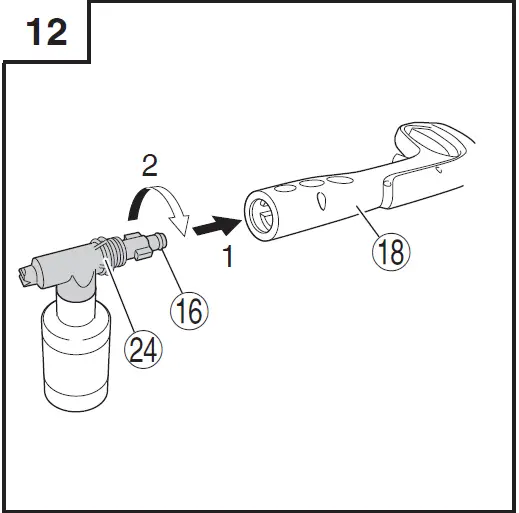 12

2

1

18

16

24