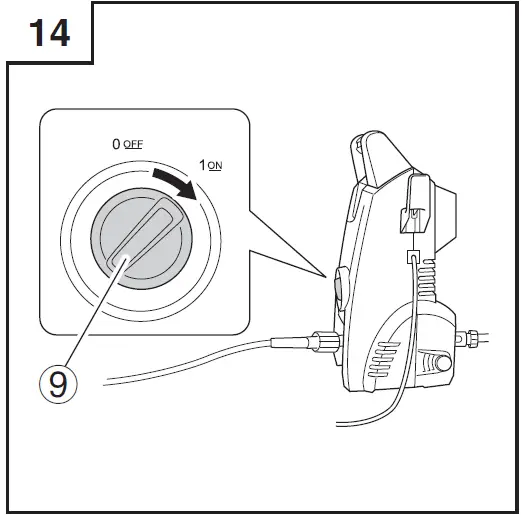 14

0 OFF

1 ON

9