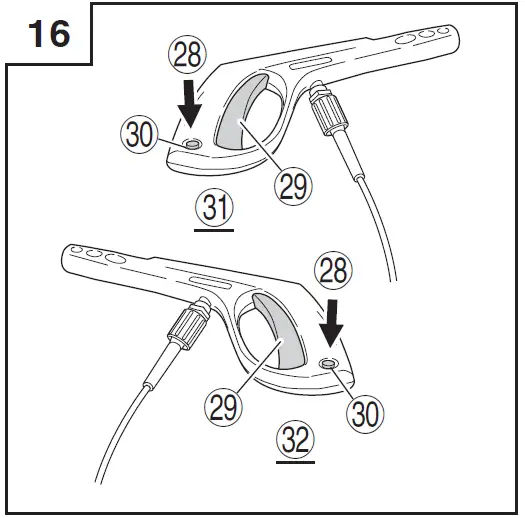 16

28

30

29

31

28

29

30

32