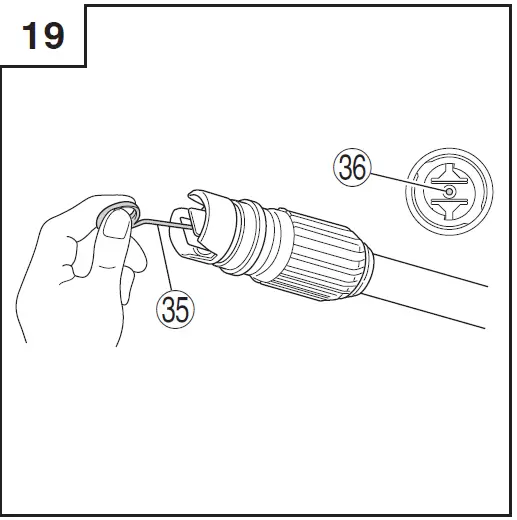 19

36

35