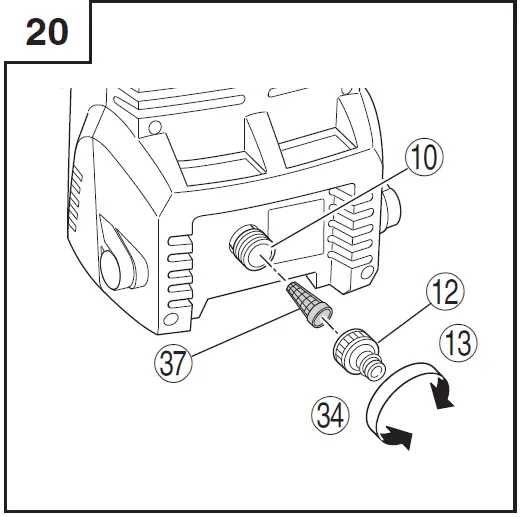 20

10

12

13

37

34