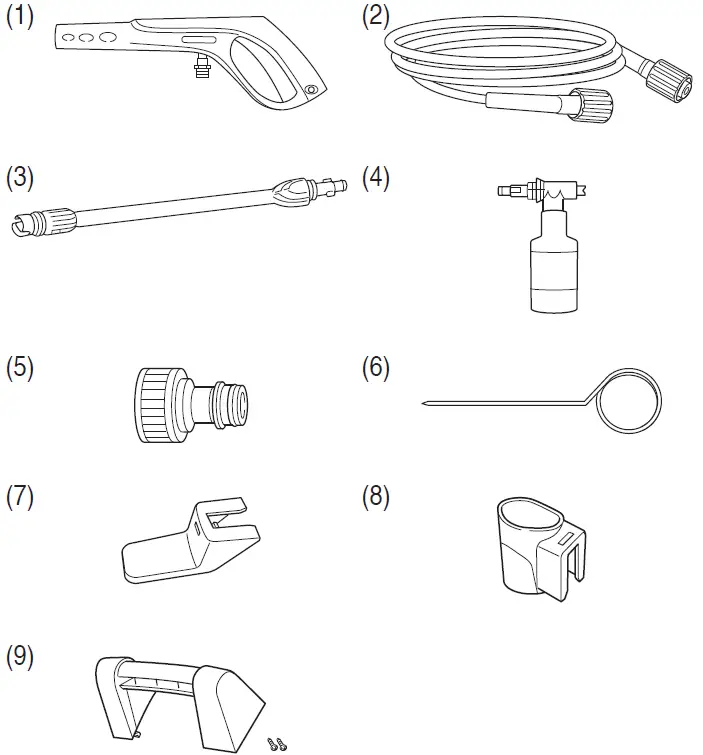 (1)

(2)

(3)

(4)

(5)

(6)

(7)

(8)

(9)