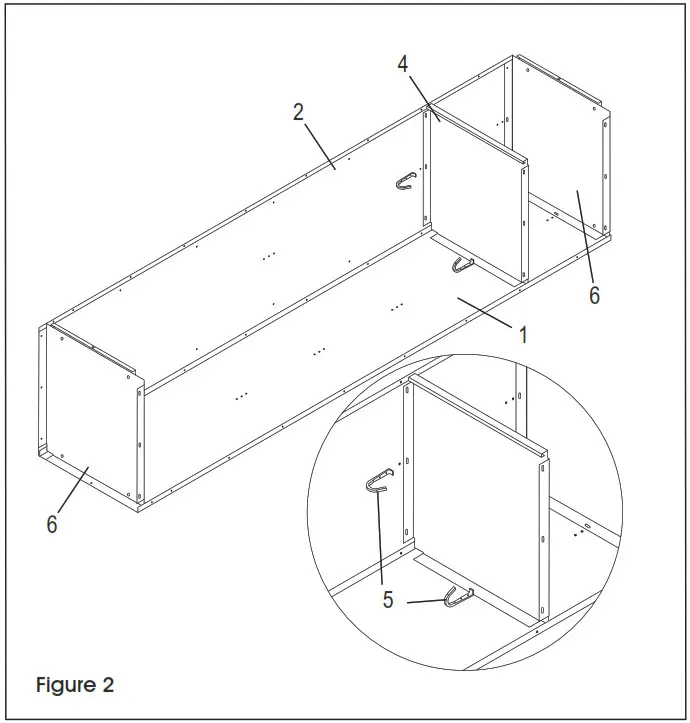 4
2
6
1
6
5
Figure 2