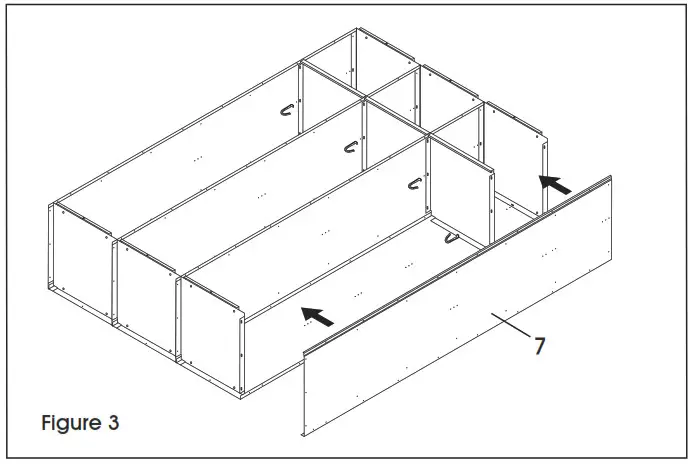 7

Figure 3