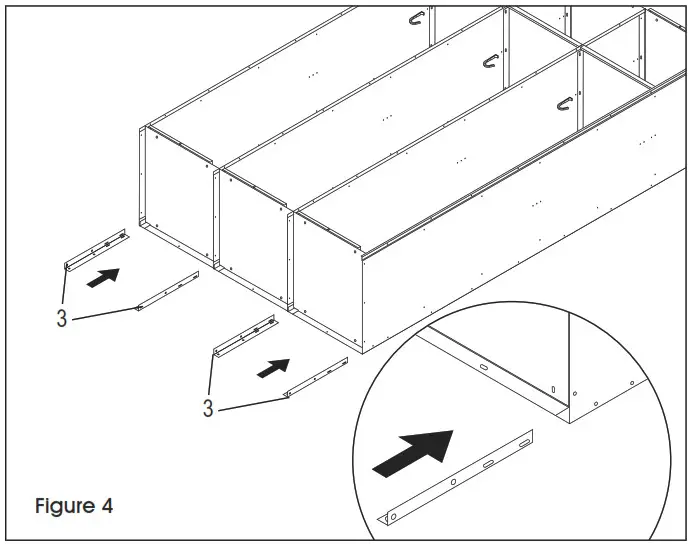 3

3

Figure 4