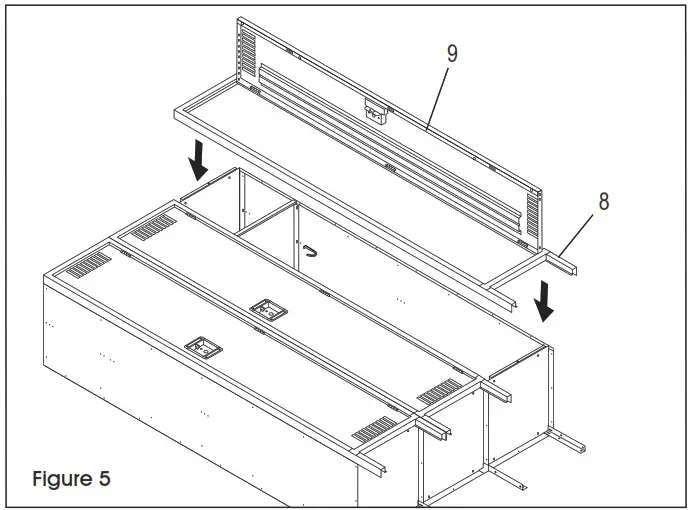 9

8

Figure 5