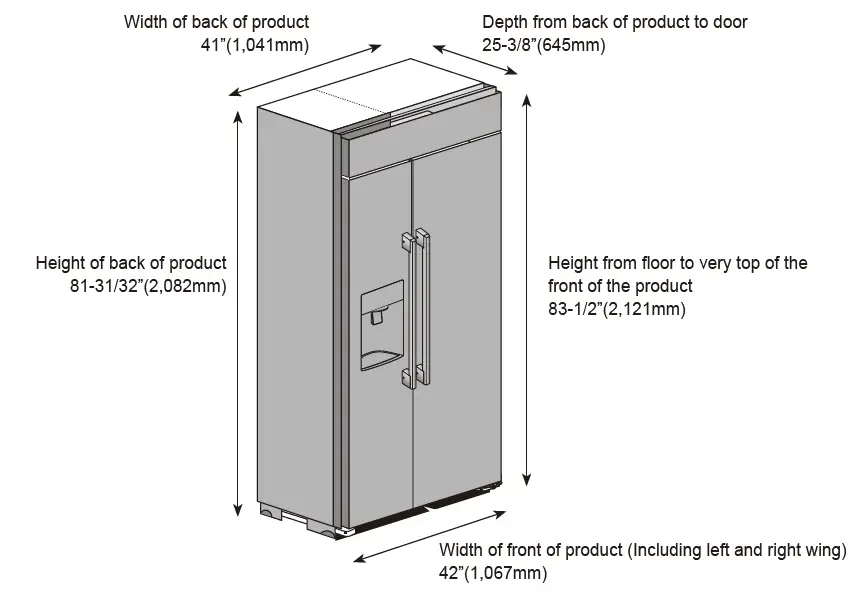 Width of back of product
41”(1,041mm)

Depth from back of product to door
25-3/8”(645mm)

Height of back of product
81-31/32”(2,082mm)

Height from floor to very top of the front of the product
83-1/2”(2,121mm)

Width of front of product (Including left and right wing)
42”(1,067mm)