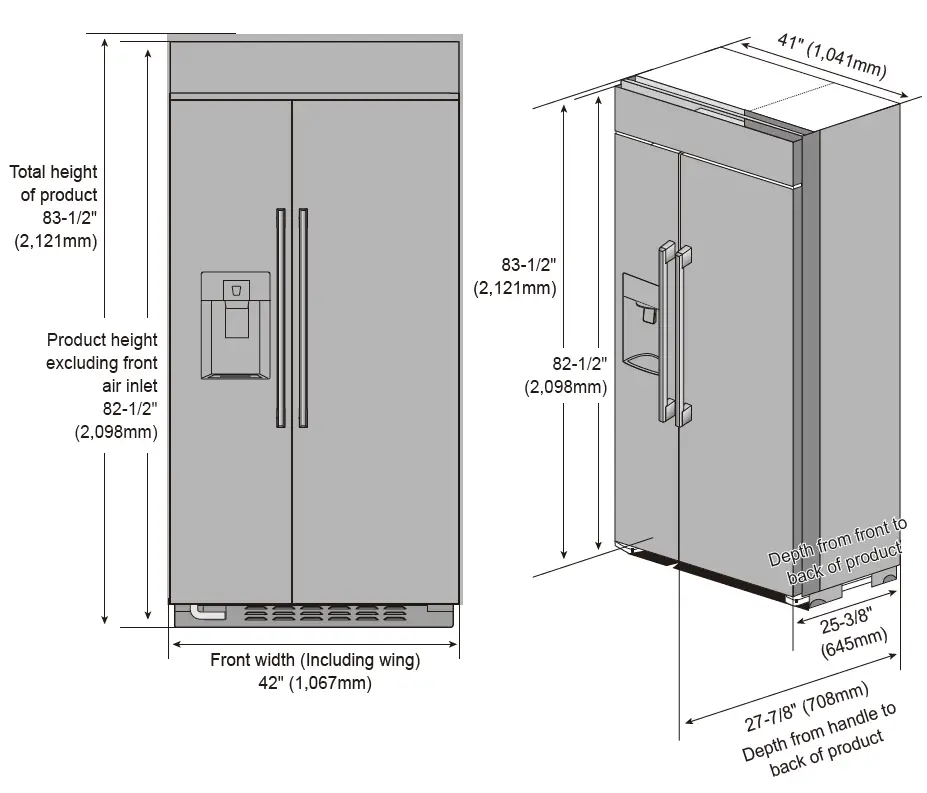 Total height of product
83-1/2"
(2,121mm)

Product height excluding front air inlet
82-1/2"
(2,098mm)

Front width (Including wing)
42" (1,067mm)

41" (1,041mm)

83-1/2"
(2,121mm)

82-1/2"
(2,098mm)

Depth from front to back of product
25-3/8"
(645mm)

27-7/8" (708mm)
Depth from handle to back of product