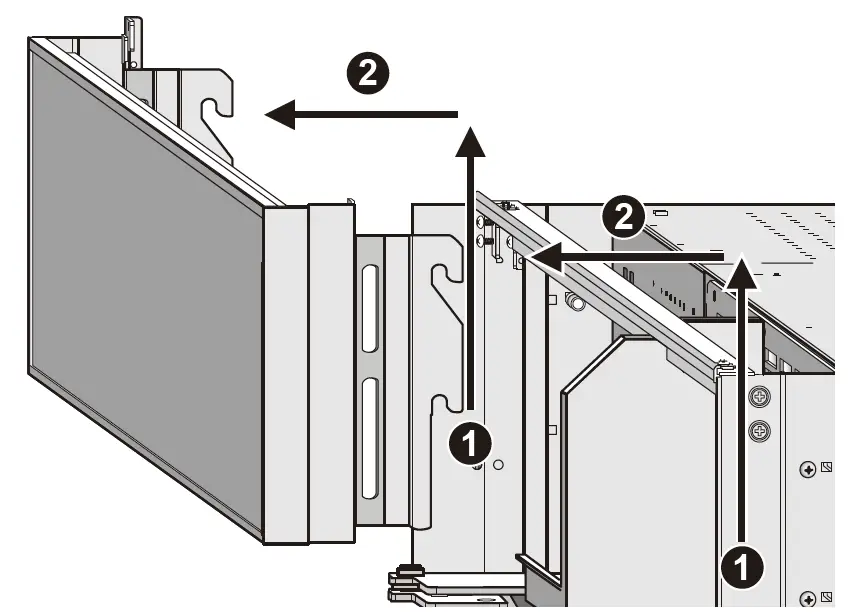 2
2
1
1