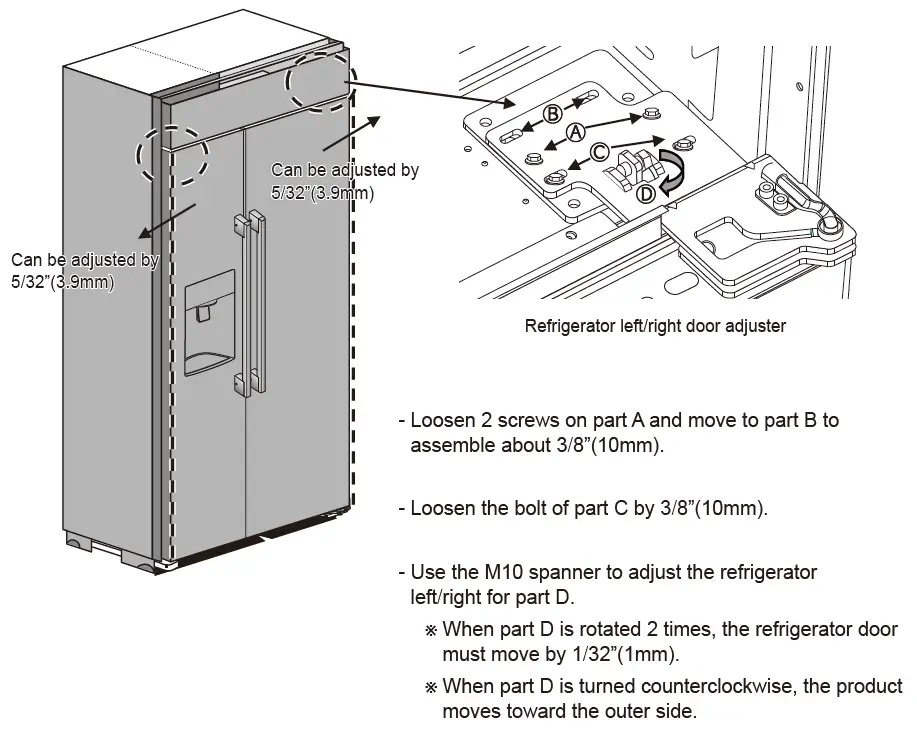 Can be adjusted by 5/32”(3.9mm)

Can be adjusted by 5/32”(3.9mm)

B

A

C

D

Refrigerator left/right door adjuster

- Loosen 2 screws on part A and move to part B to assemble about 3/8”(10mm).

- Loosen the bolt of part C by 3/8”(10mm).

- Use the M10 spanner to adjust the refrigerator left/right for part D.

※ When part D is rotated 2 times, the refrigerator door must move by 1/32”(1mm).

※ When part D is turned counterclockwise, the product moves toward the outer side.