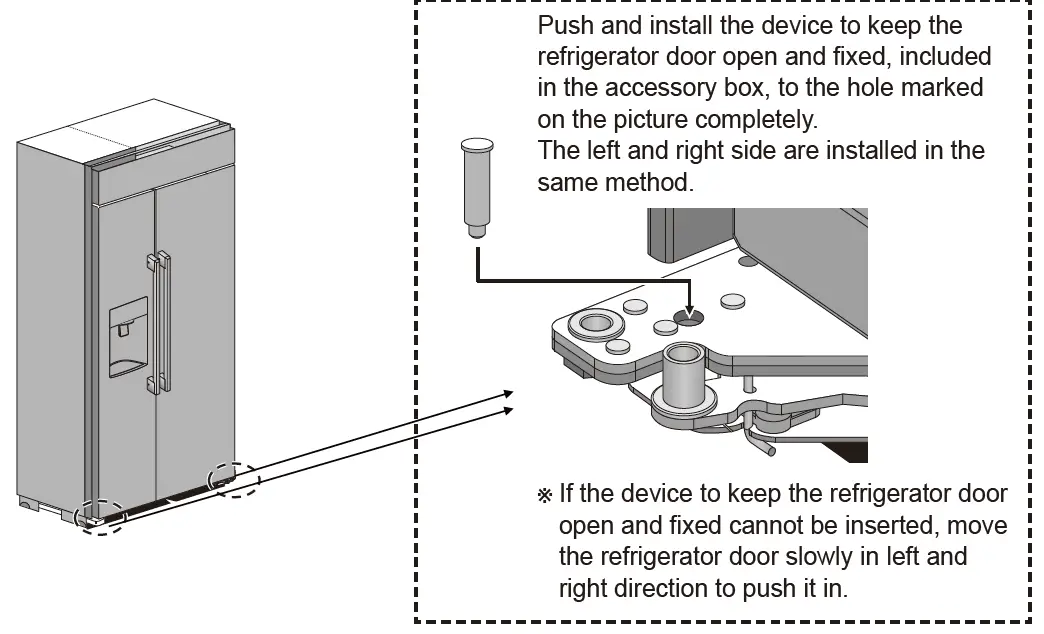 Push and install the device to keep the refrigerator door open and fixed, included in the accessory box, to the hole marked on the picture completely.
The left and right side are installed in the same method.

※ If the device to keep the refrigerator door open and fixed cannot be inserted, move the refrigerator door slowly in left and right direction to push it in.