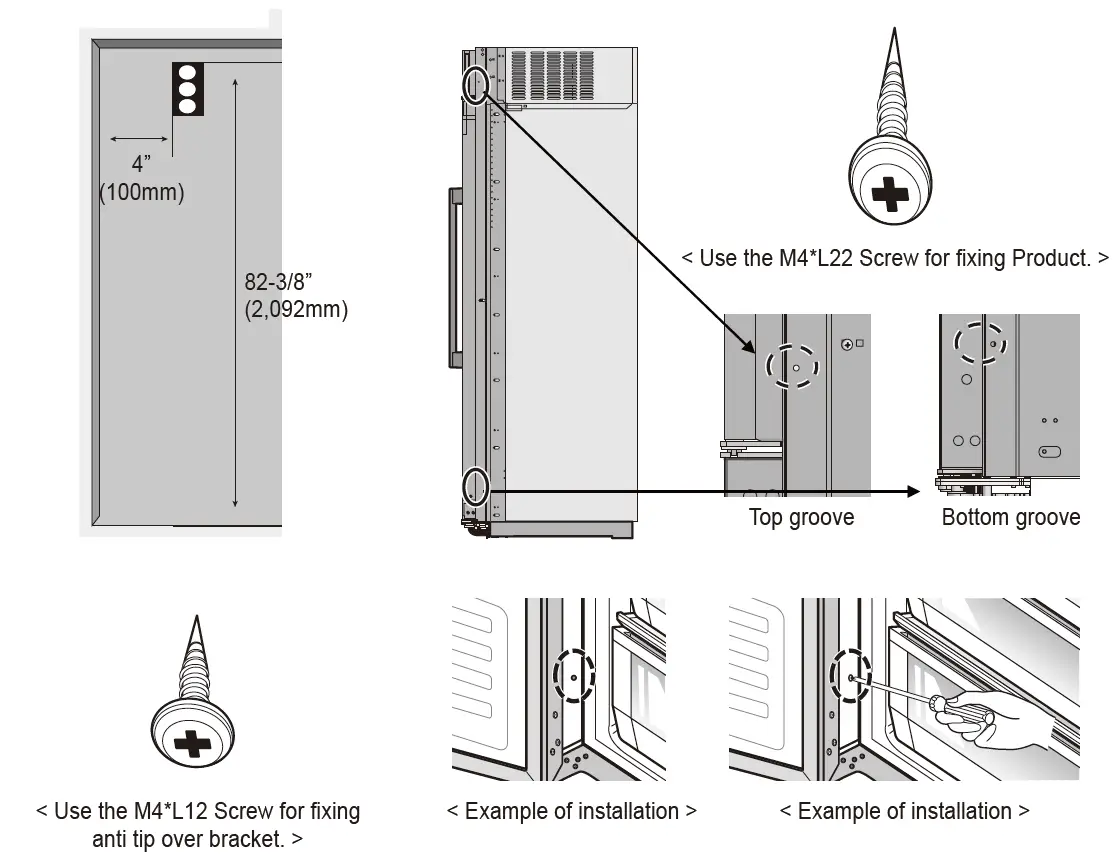 4”
(100mm)

82-3/8”
(2,092mm)

< Use the M4*L22 Screw for fixing Product. >

Top groove

Bottom groove

< Use the M4*L12 Screw for fixing anti tip over bracket. >

< Example of installation >

< Example of installation >