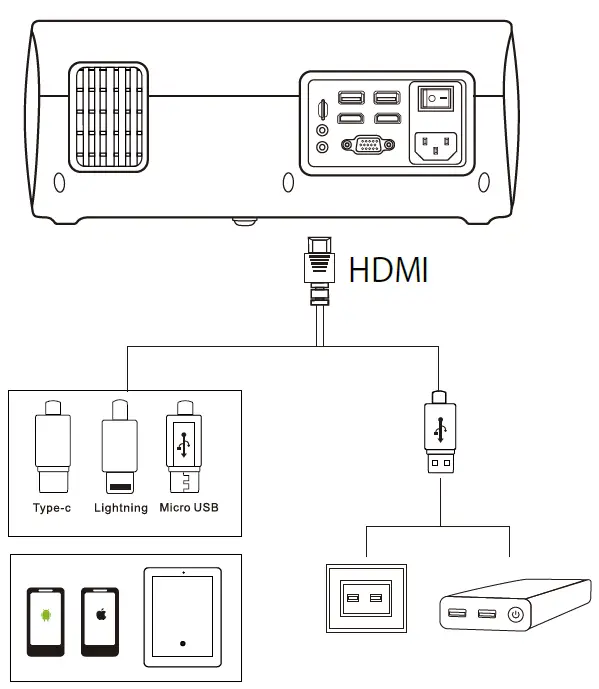 HDMI

Type-c Lightning Micro USB