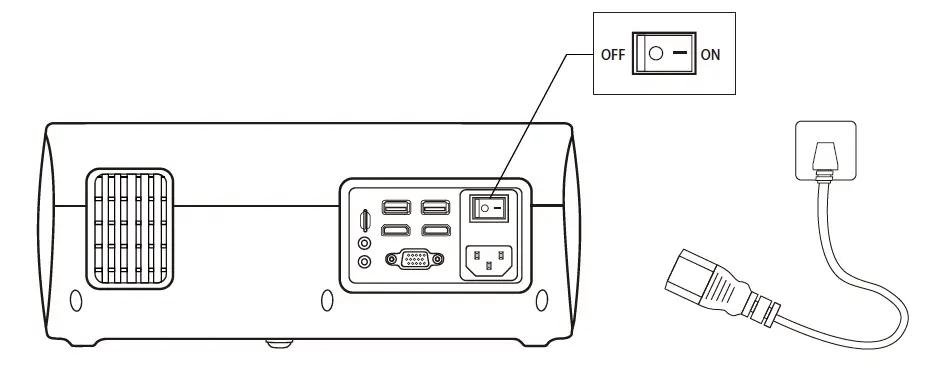 OFF ON