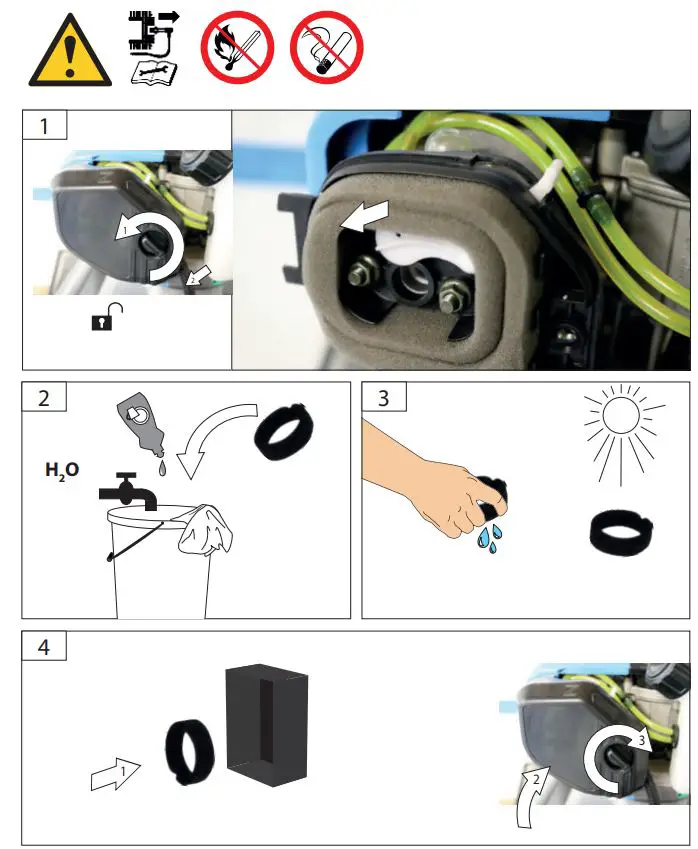 1

1

2

2

$H_2O$

3

4

1

2

3