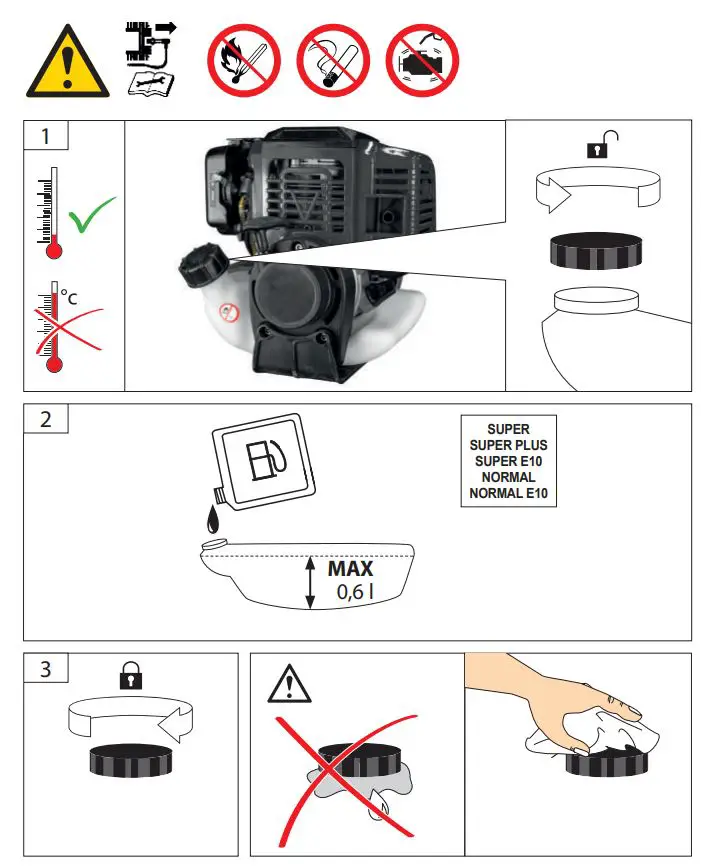 1

°C

2

SUPER
SUPER PLUS
SUPER E10
NORMAL
NORMAL E10

MAX
0,6 l

3