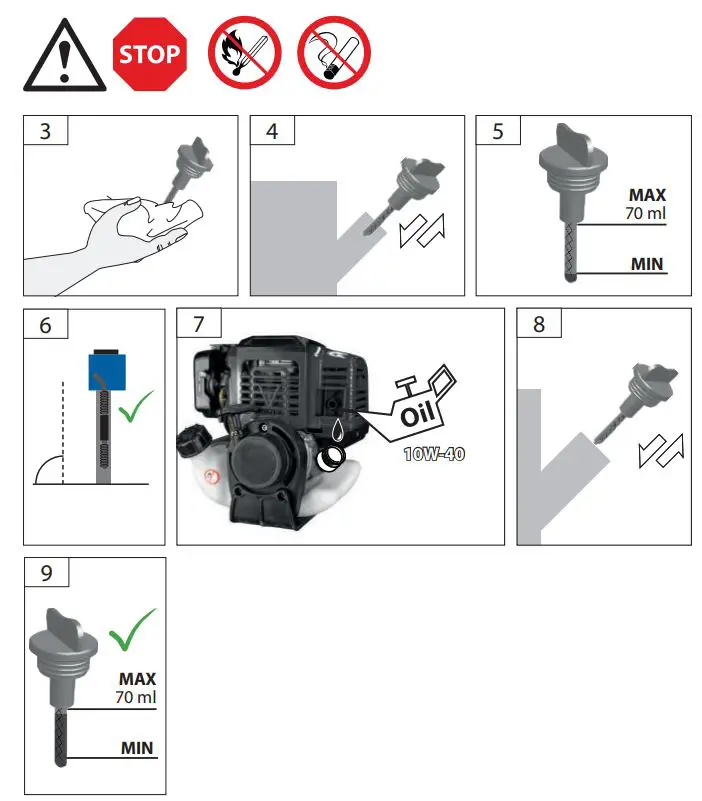 STOP

3

4

5

MAX
70 ml

MIN

6

7

Oil

10W-40

8

9

MAX
70 ml

MIN