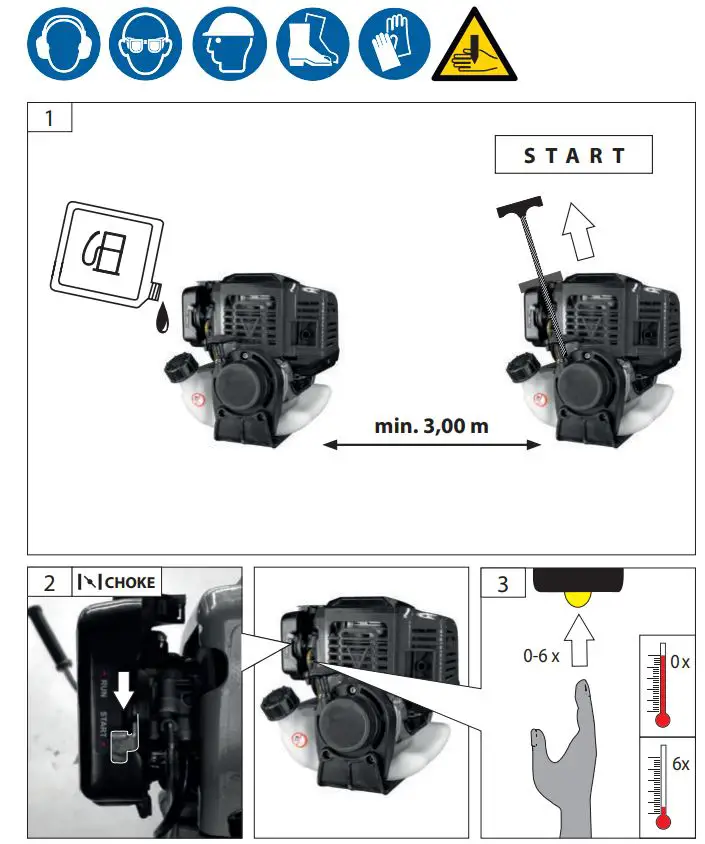 1

START

min. 3,00 m

2 CHOKE

RUN

START

3

0-6 x

0x

6x