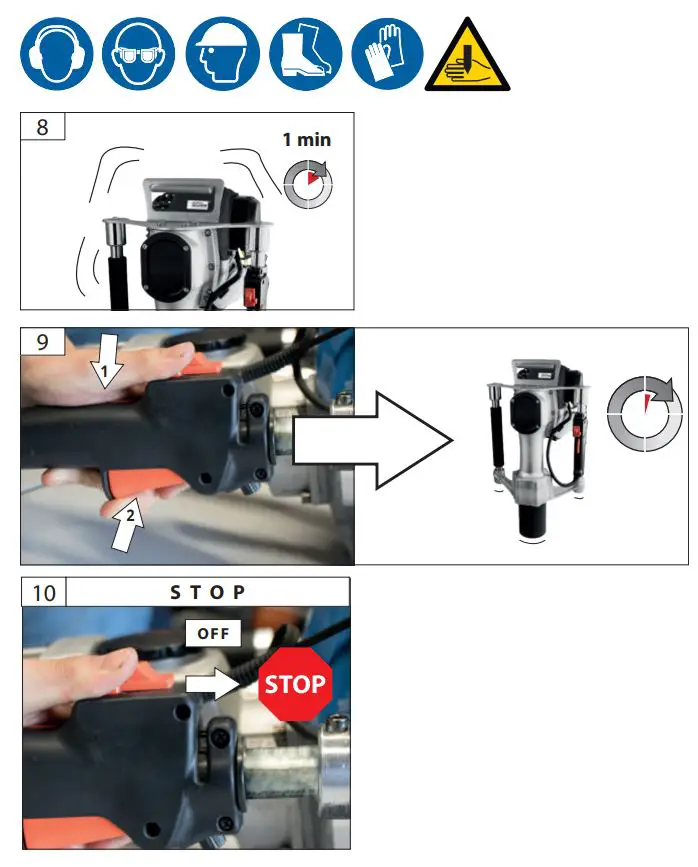 8

1 min

9

1

2

10

S T O P

OFF

STOP