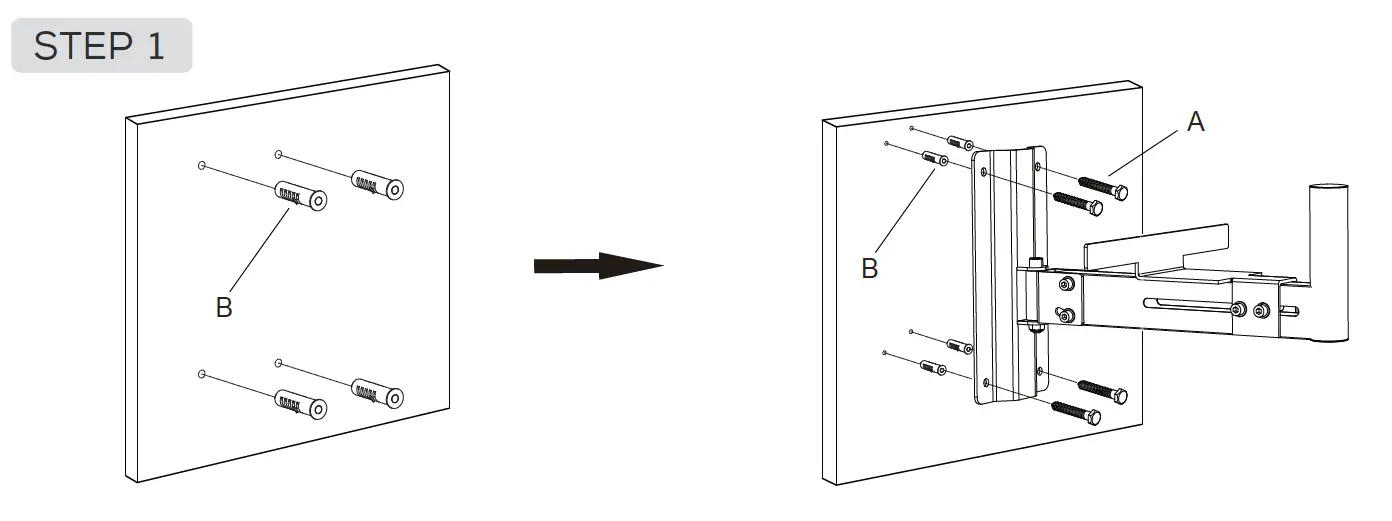 STEP 1

B

A

B