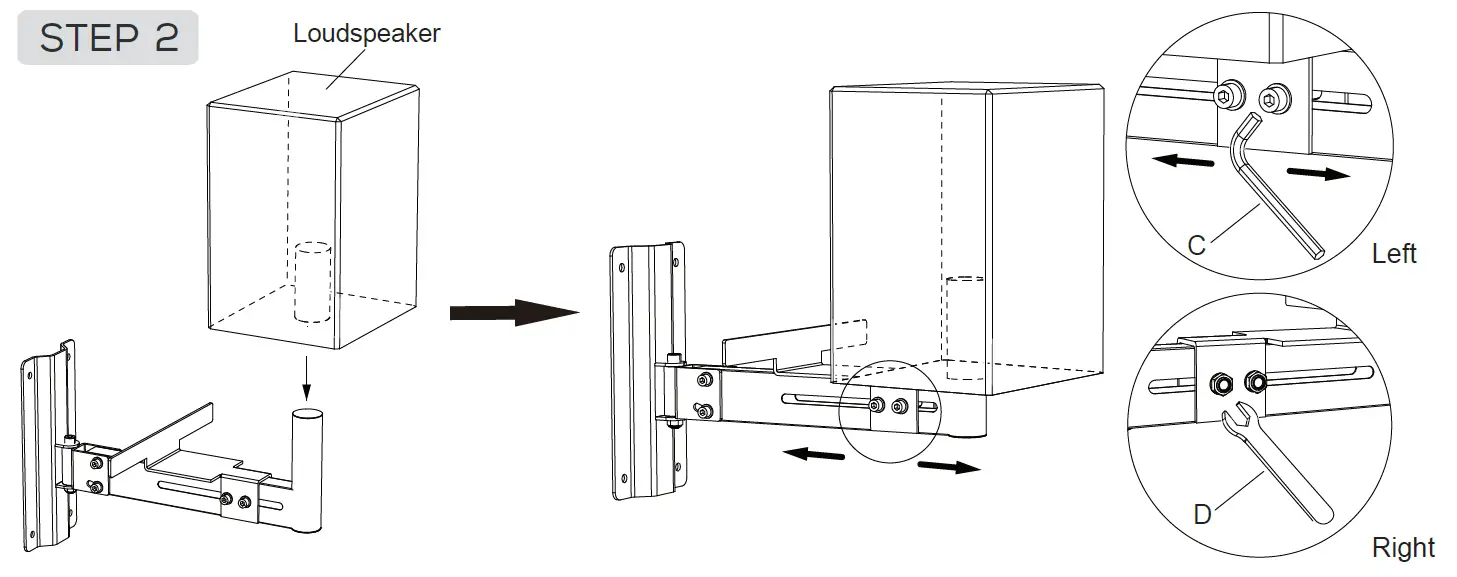 STEP 2

Loudspeaker

C

Left

D

Right