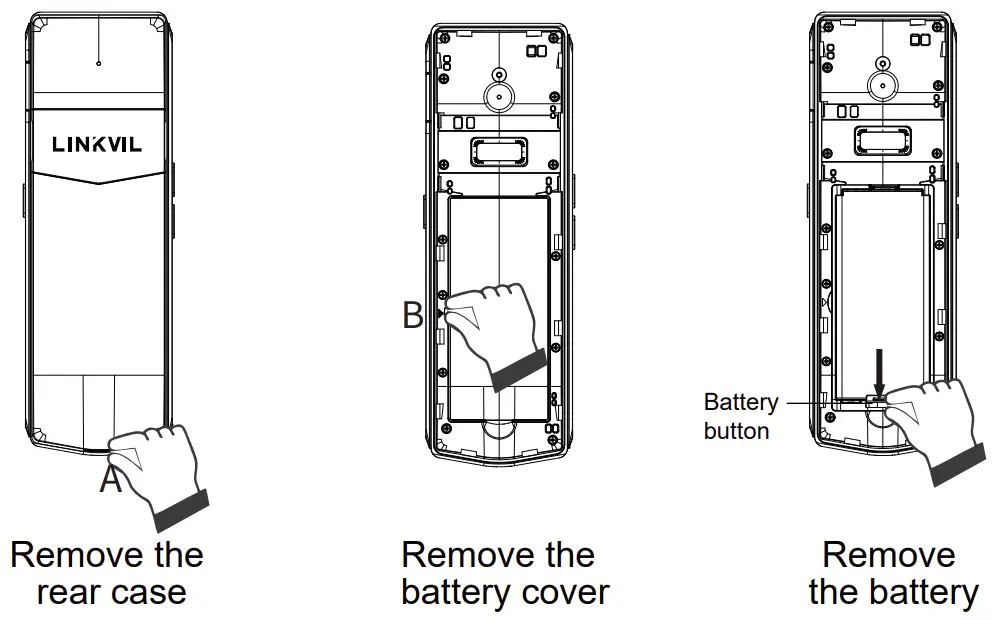 LINKVIL

A

Remove the rear case

B

Remove the battery cover

Battery button

Remove the battery