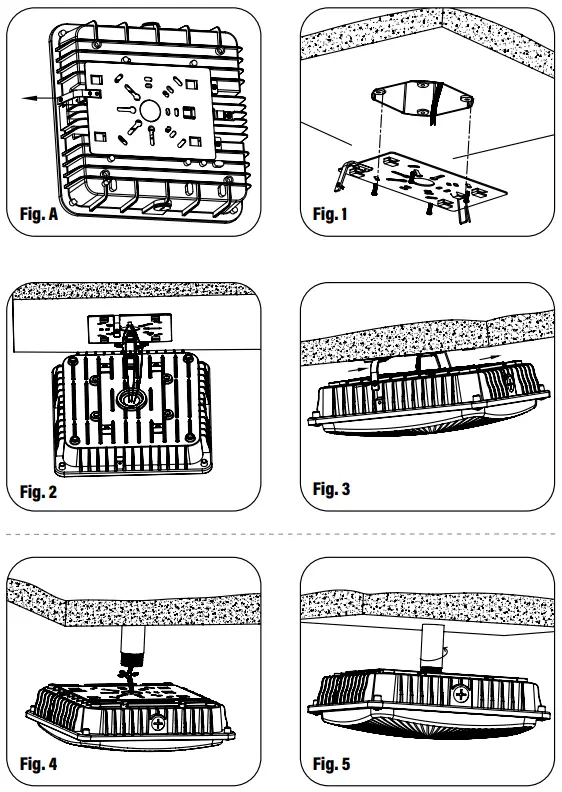 Fig. A

Fig. 1

Fig. 2

Fig. 3

Fig. 4

Fig. 5