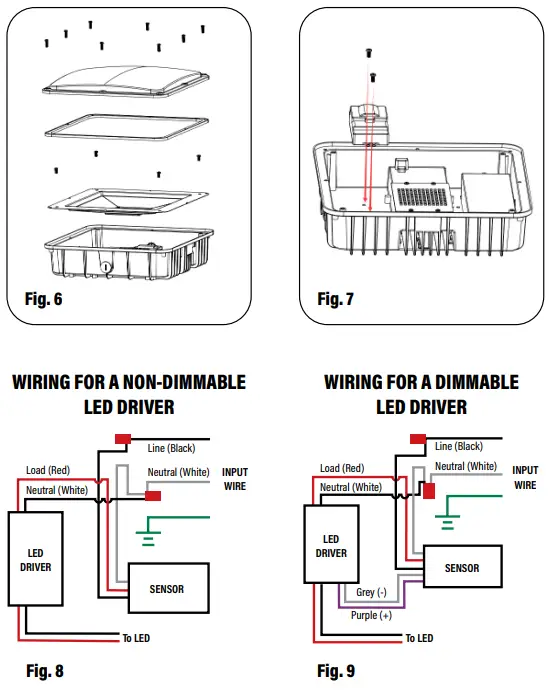 Fig. 6

Fig. 7

WIRING FOR A NON-DIMMABLE LED DRIVER

Line (Black)
Load (Red)
Neutral (White)
INPUT WIRE
Neutral (White)
LED DRIVER
SENSOR
To LED

Fig. 8

WIRING FOR A DIMMABLE LED DRIVER

Line (Black)
Load (Red)
Neutral (White)
INPUT WIRE
Neutral (White)
LED DRIVER
SENSOR
Grey (-)
Purple (+)
To LED

Fig. 9