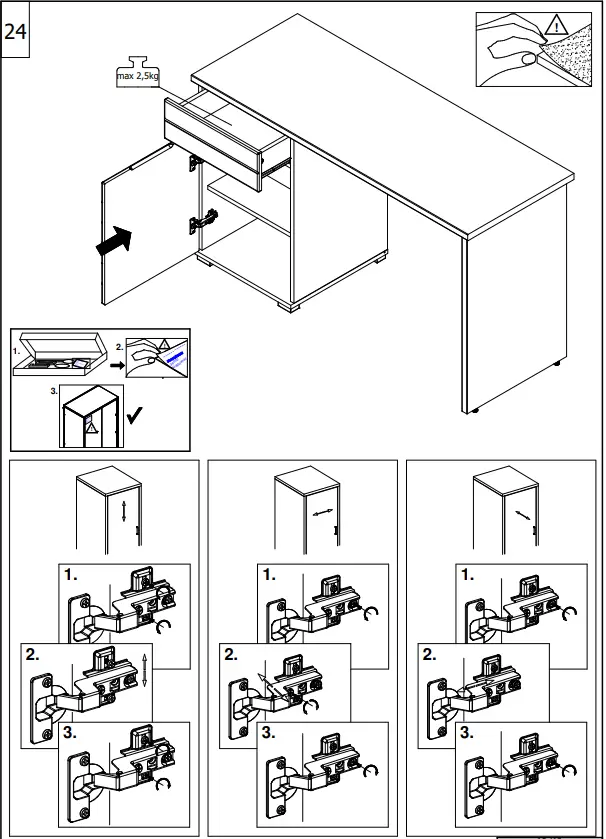 24

max 2,5kg

1.

2.

3.

1.

2.

3.

1.

2.

3.

1.

2.

3.