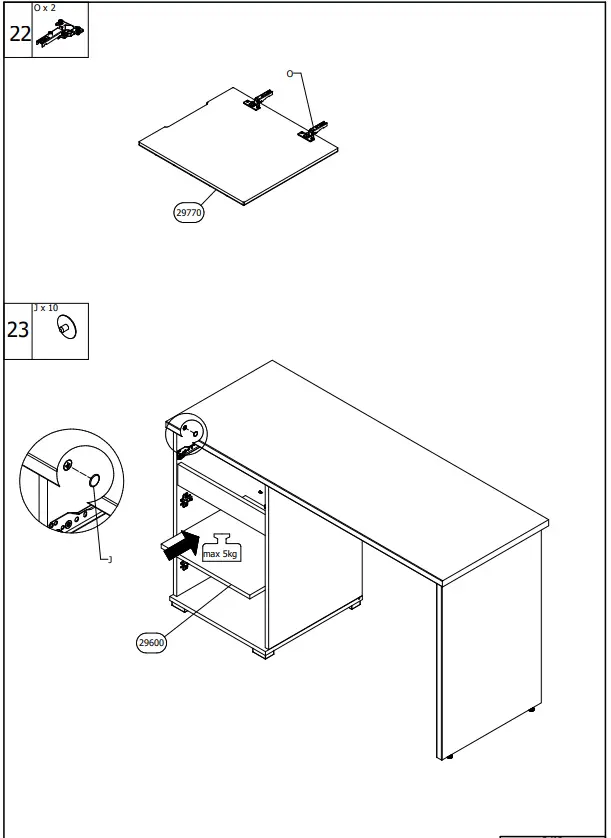 22
O x 2

O

29770

23
J x 10

J

max 5kg

29600