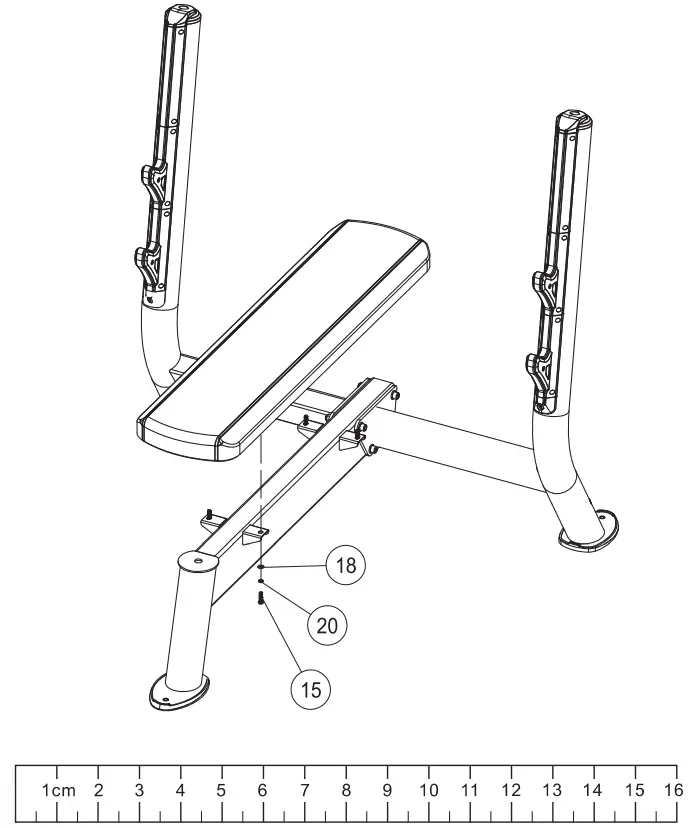 18

20

15

1cm 2 3 4 5 6 7 8 9 10 11 12 13 14 15 16