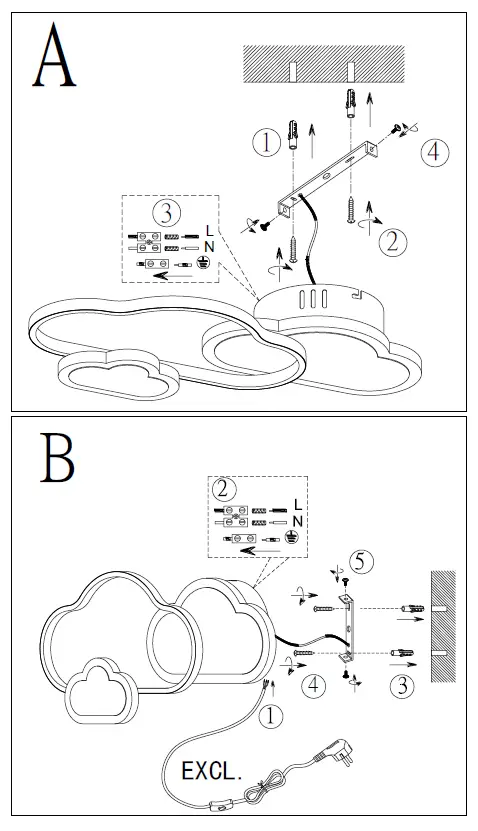 A

①

④

③

L

N

②

B

②

L

N

⑤

④

③

①

EXCL.