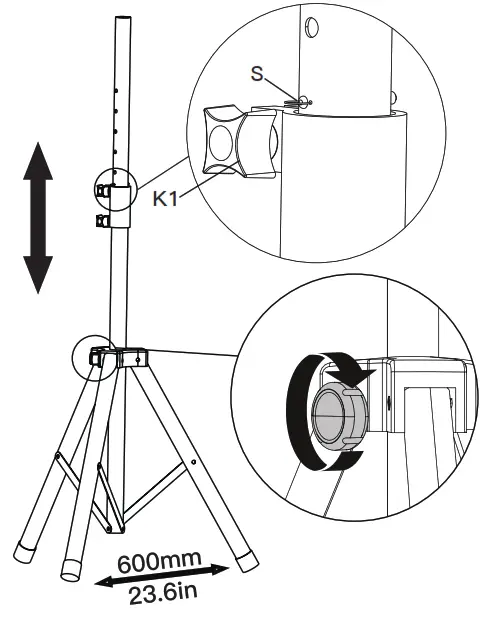 S

K1

600mm
23.6in