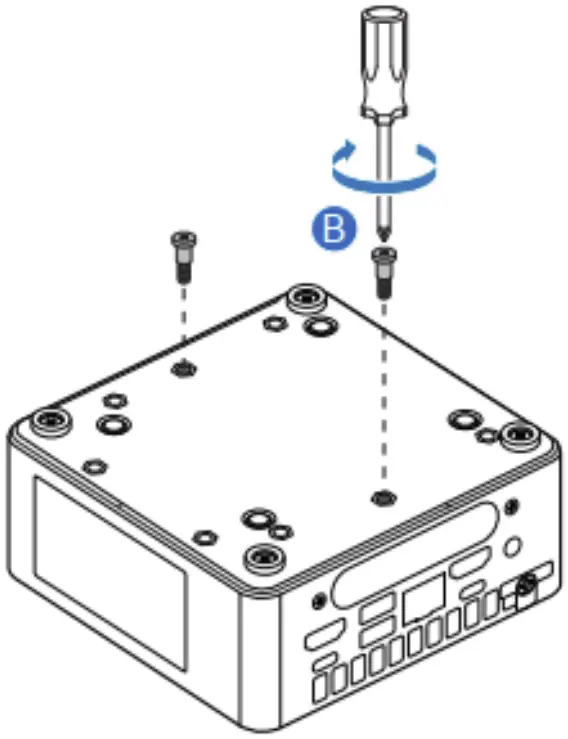 B