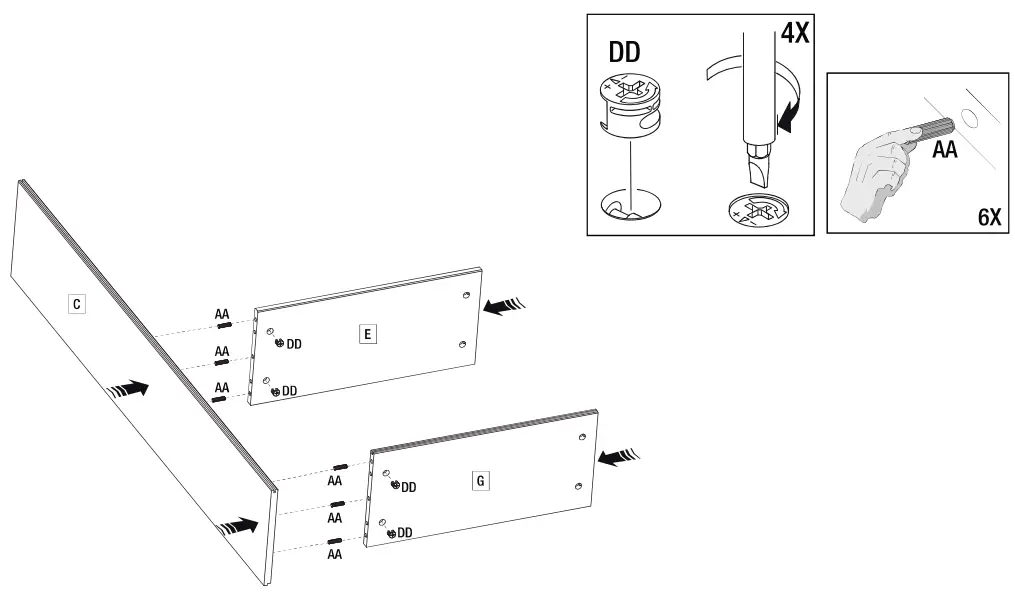 DD
4X

AA
6X

C

AA
AA
AA
E
DD
DD

AA
AA
AA
G
DD
DD