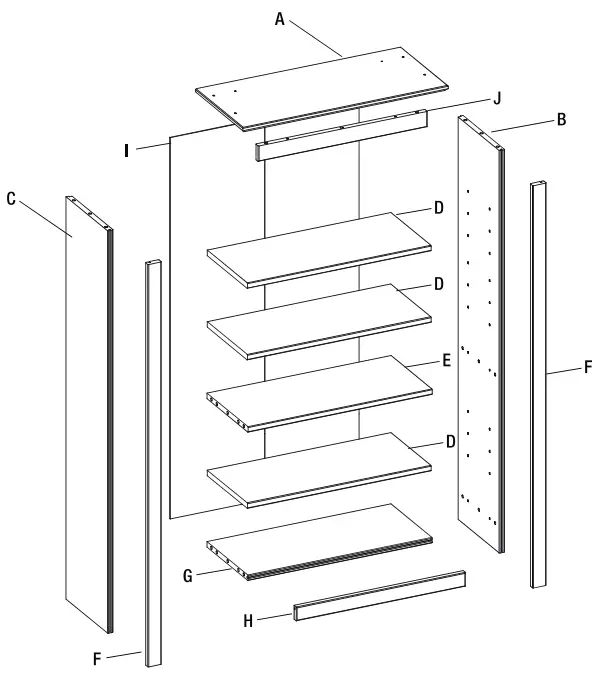 A
J
B
I
C
D
D
E
F
D
G
H
F