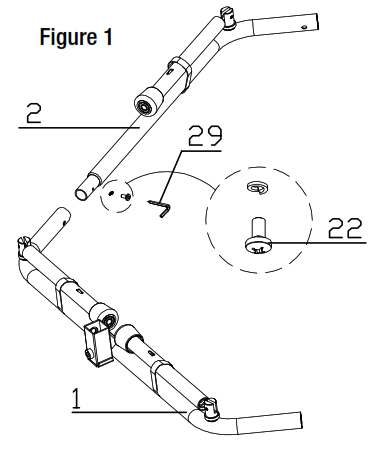 Figure 1

2

29

22

1