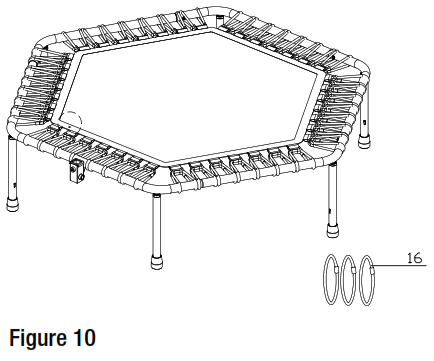 16

Figure 10